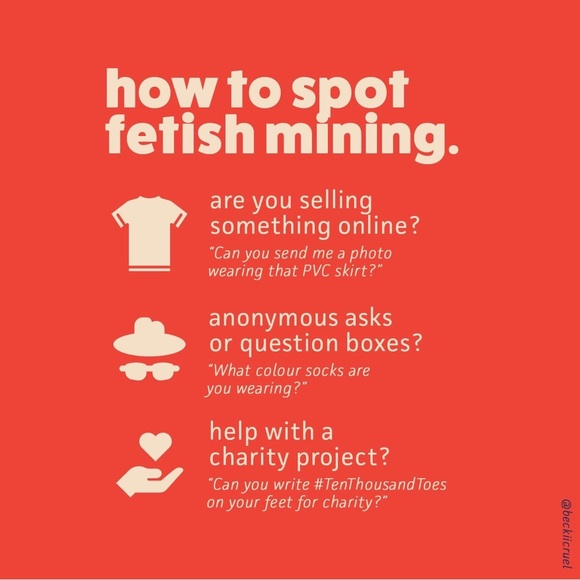 how to spot fetish mining.

are you selling something online?

"Can you send me a photo wearing that PVC skirt?"

anonymous asks or question boxes?

"What colour socks are you wearing?"

help with a charity project?

"Can you write #TenThousandToes on your feet for charity?"

@beckiicruel